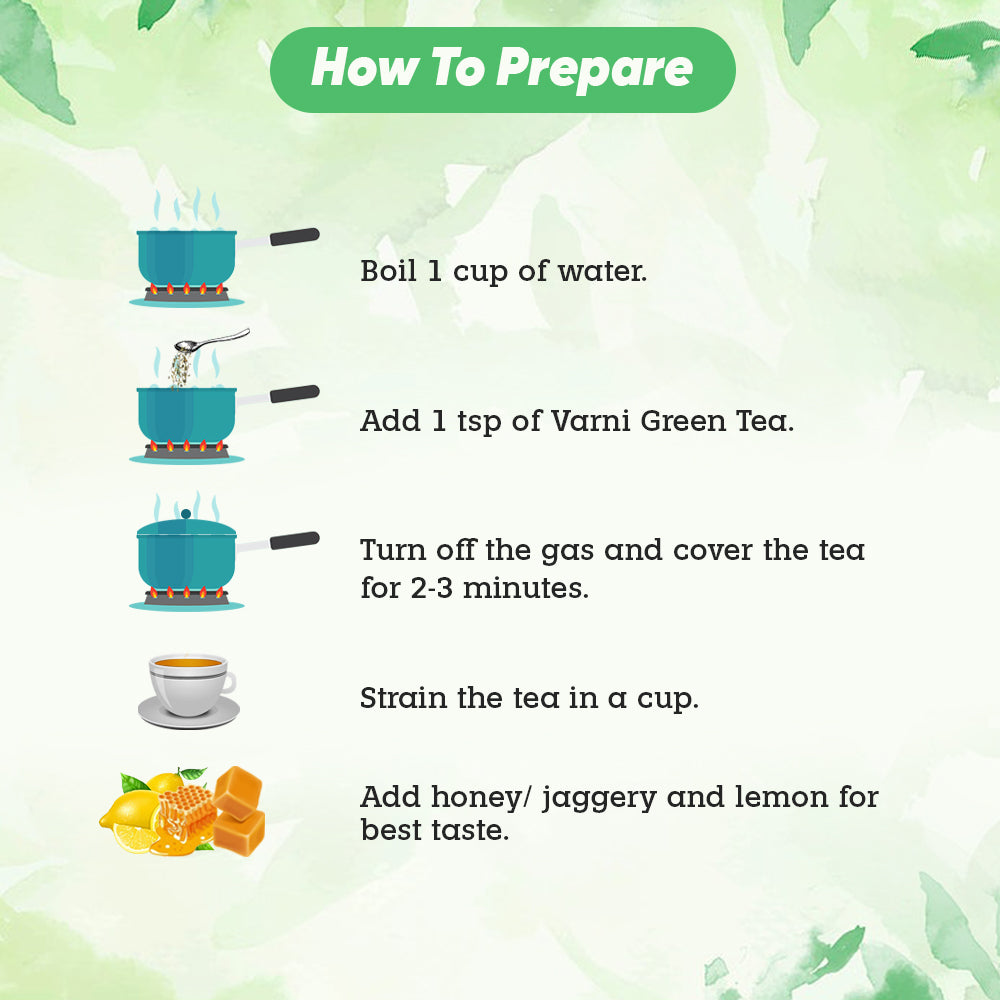 How To Prepare

Boil 1 cup of water.

Add 1 tsp of Varni Green Tea.

Turn off the gas and cover the tea for 2-3 minutes.

Strain the tea in a cup.

Add honey/ jaggery and lemon for best taste.